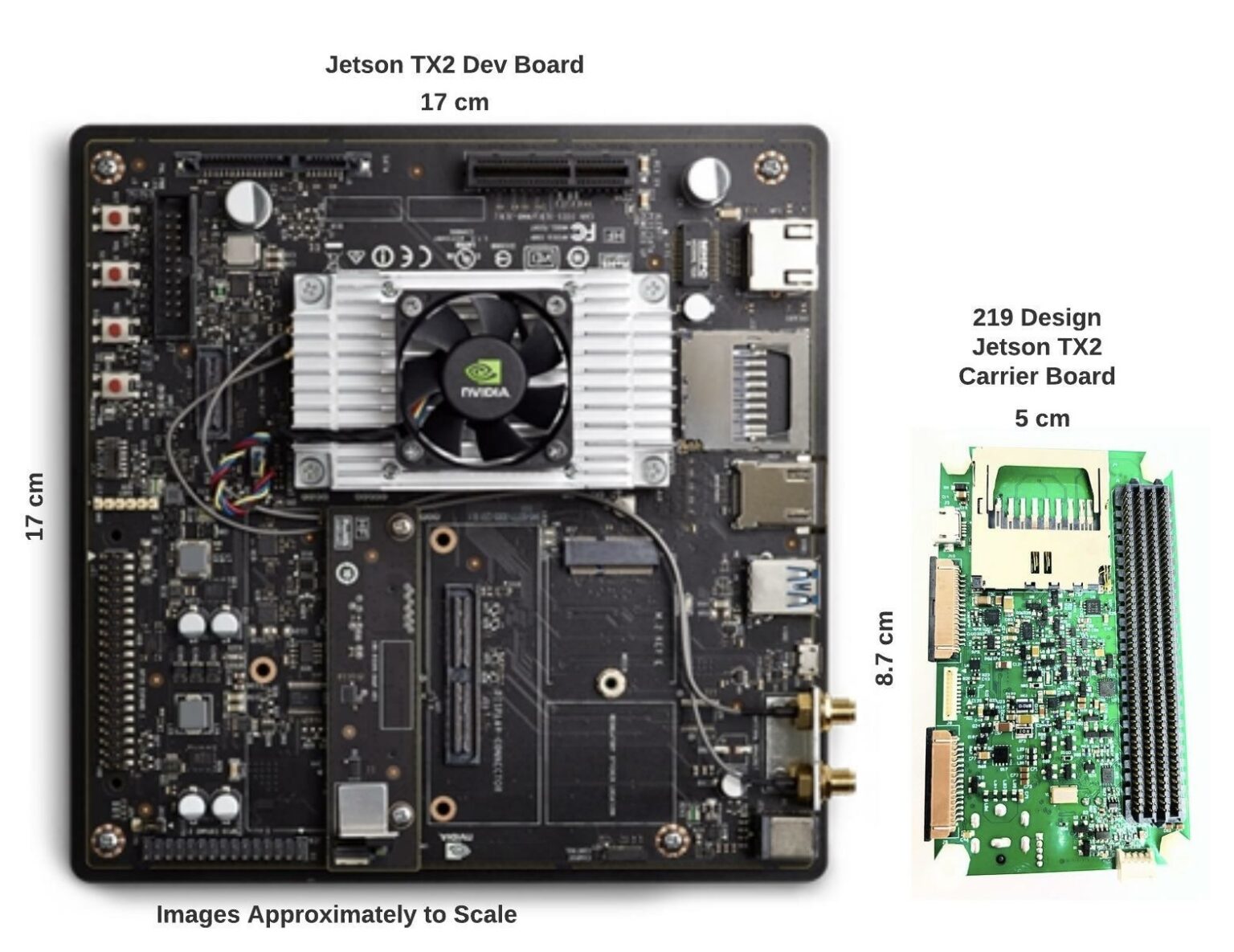 Jetson TX2 Dev Board

17 cm

17 cm

NVIDIA

219 Design Jetson TX2 Carrier Board

5 cm

8.7 cm

Images Approximately to Scale